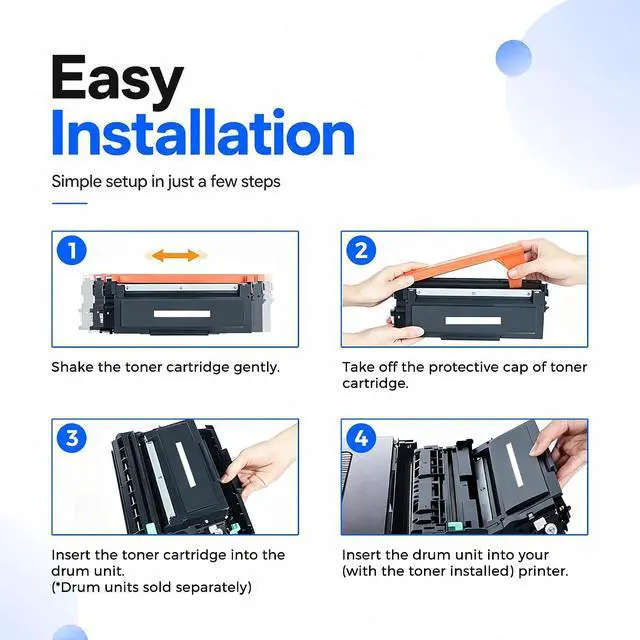 Easy
Installation

Simple setup in just a few steps

1

Shake the toner cartridge gently.

2

Take off the protective cap of toner cartridge.

3

Insert the toner cartridge into the drum unit.
(*Drum units sold separately)

4

Insert the drum unit into your (with the toner installed) printer.