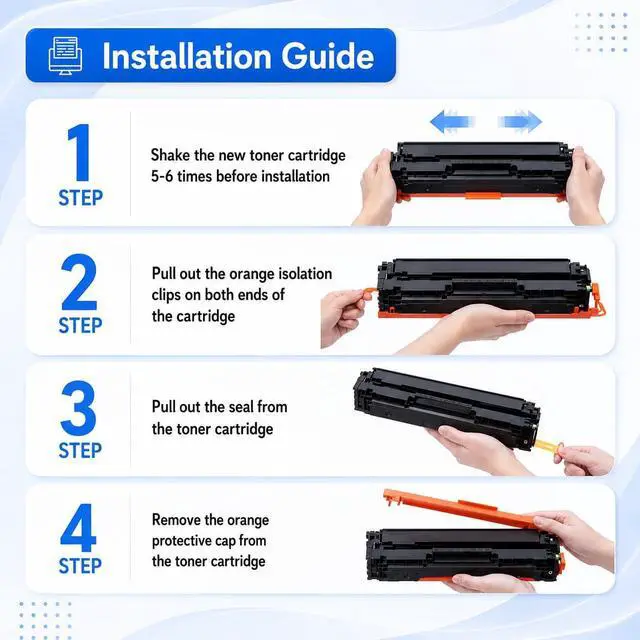 Installation Guide

1
STEP

Shake the new toner cartridge 5-6 times before installation

2
STEP

Pull out the orange isolation clips on both ends of the cartridge

3
STEP

Pull out the seal from the toner cartridge

4
STEP

Remove the orange protective cap from the toner cartridge