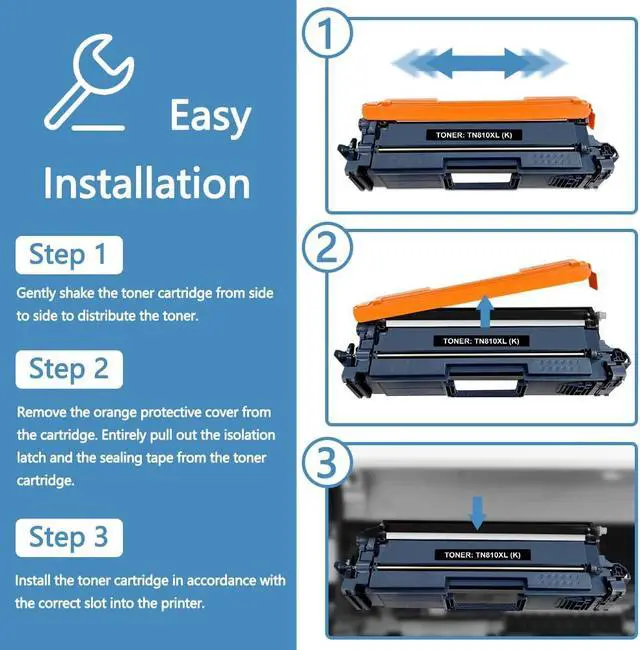 Easy Installation

Step 1

Gently shake the toner cartridge from side to side to distribute the toner.

Step 2

Remove the orange protective cover from the cartridge. Entirely pull out the isolation latch and the sealing tape from the toner cartridge.

Step 3

Install the toner cartridge in accordance with the correct slot into the printer.

1

TONER: TN810XL (K)

2

TONER: TN810XL (K)

3

TONER: TN810XL (K)