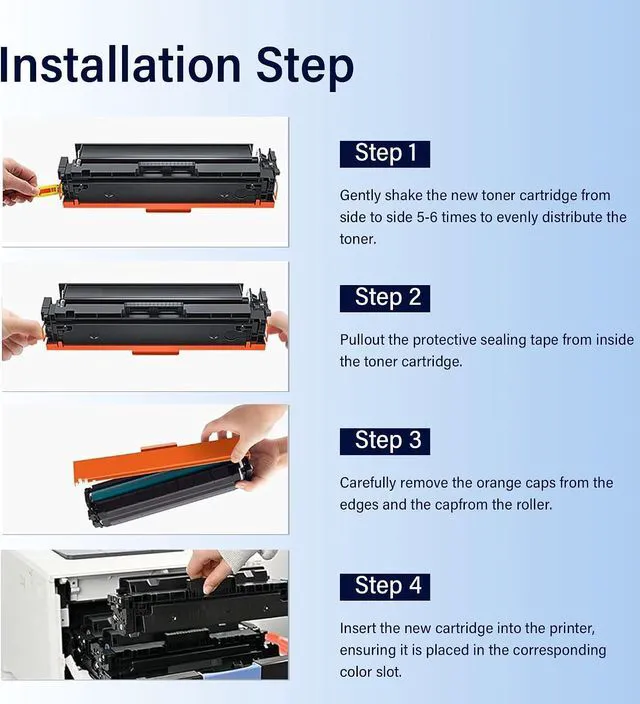 Installation Step

Step 1

Gently shake the new toner cartridge from side to side 5-6 times to evenly distribute the toner.

Step 2

Pullout the protective sealing tape from inside the toner cartridge.

Step 3

Carefully remove the orange caps from the edges and the capfrom the roller.

Step 4

Insert the new cartridge into the printer, ensuring it is placed in the corresponding color slot.