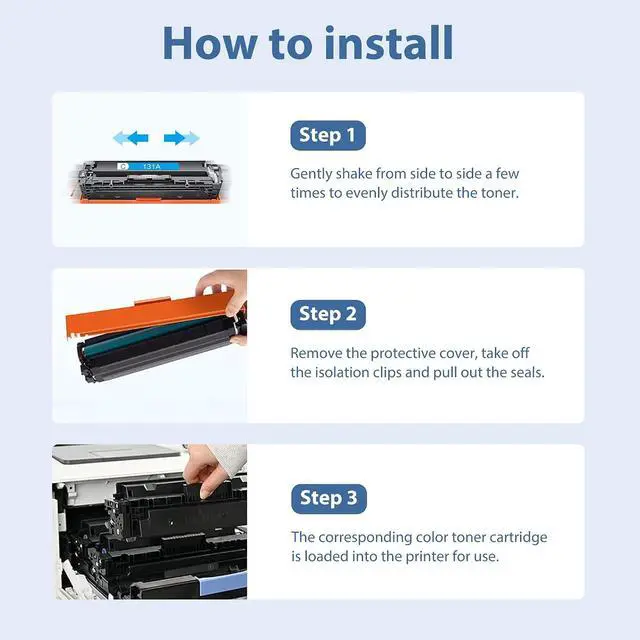 How to install

C 131A

Step 1

Gently shake from side to side a few times to evenly distribute the toner.

Step 2

Remove the protective cover, take off the isolation clips and pull out the seals.

Step 3

The corresponding color toner cartridge is loaded into the printer for use.