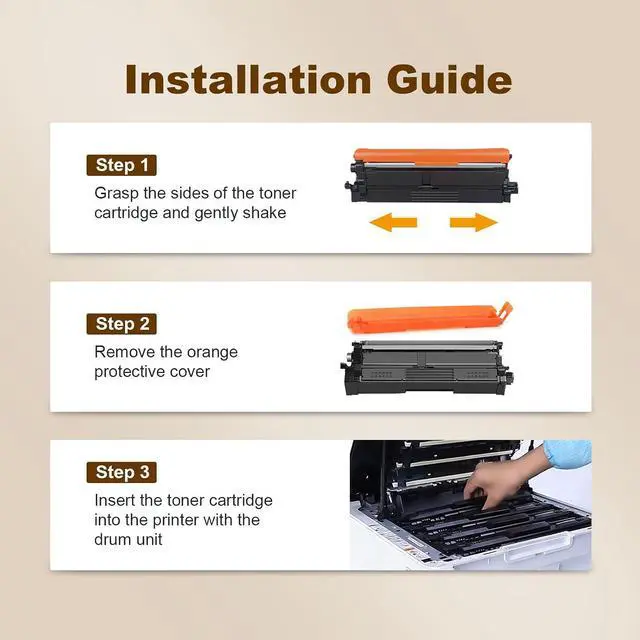 Installation Guide

Step 1

Grasp the sides of the toner cartridge and gently shake

Step 2

Remove the orange protective cover

Step 3

Insert the toner cartridge into the printer with the drum unit