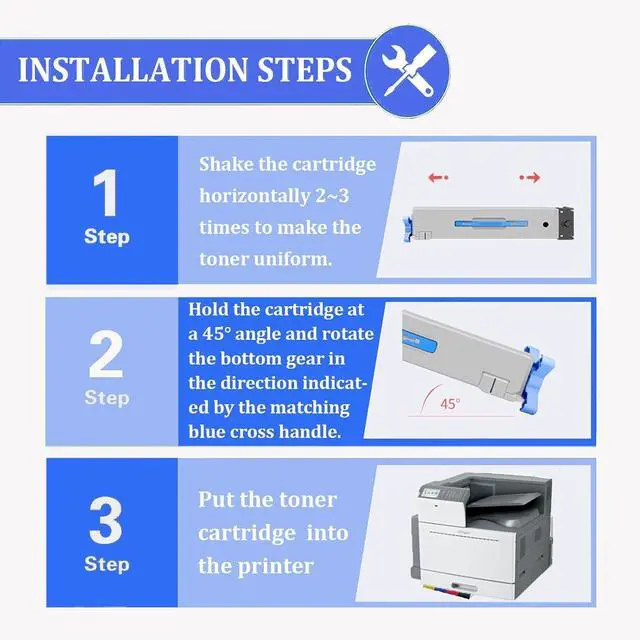 INSTALLATION STEPS

1
Step

Shake the cartridge horizontally 2~3 times to make the toner uniform.

2
Step

Hold the cartridge at a 45° angle and rotate the bottom gear in the direction indicated by the matching blue cross handle.

45°

3
Step

Put the toner cartridge into the printer