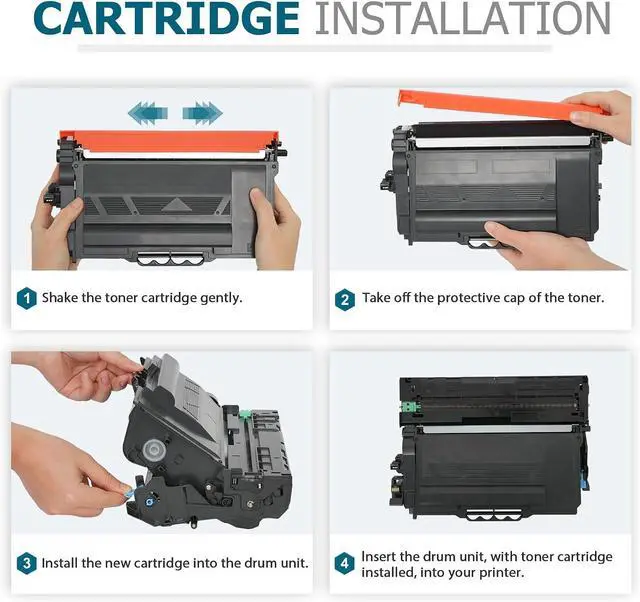 CARTRIDGE INSTALLATION

1 Shake the toner cartridge gently.

2 Take off the protective cap of the toner.

3 Install the new cartridge into the drum unit.

4 Insert the drum unit, with toner cartridge installed, into your printer.