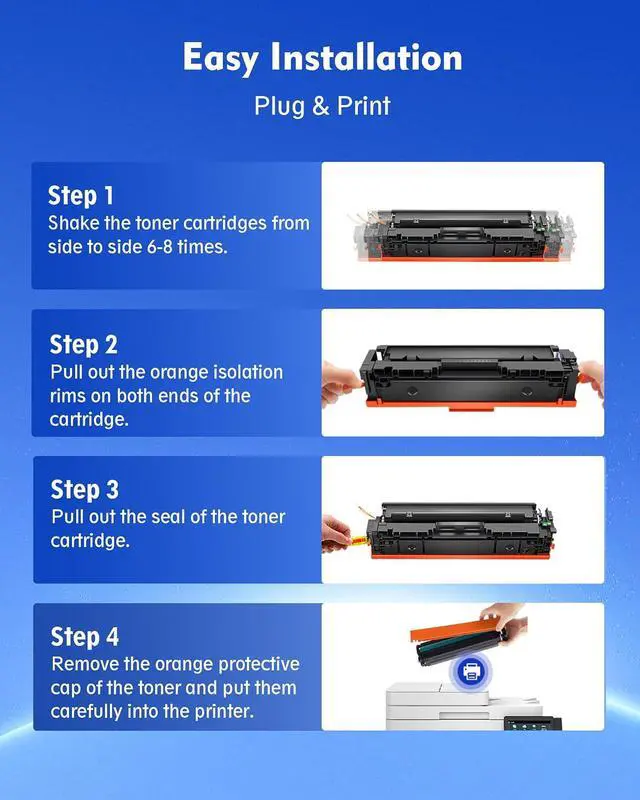 Easy Installation

Plug & Print

Step 1
Shake the toner cartridges from side to side 6-8 times.

Step 2
Pull out the orange isolation rims on both ends of the cartridge.

Step 3
Pull out the seal of the toner cartridge.

Step 4
Remove the orange protective cap of the toner and put them carefully into the printer.