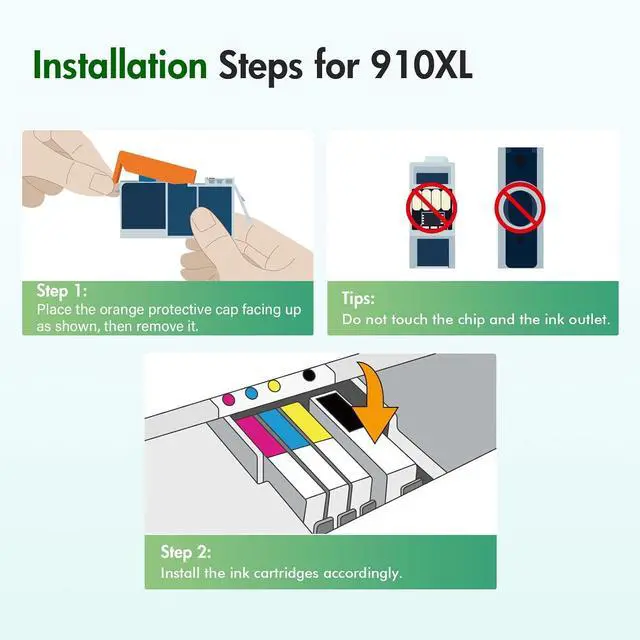 Installation Steps for 910XL

Step 1:
Place the orange protective cap facing up as shown, then remove it.

Tips:
Do not touch the chip and the ink outlet.

Step 2:
Install the ink cartridges accordingly.