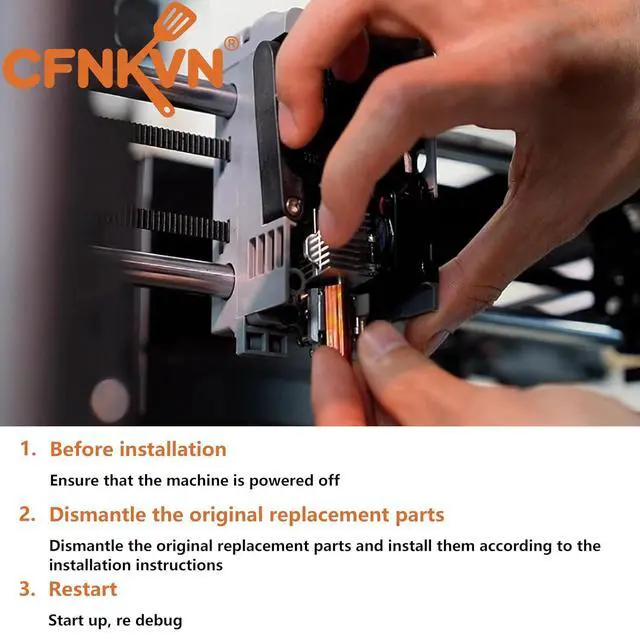 CFNKVN®

1. Before installation

Ensure that the machine is powered off

2. Dismantle the original replacement parts

Dismantle the original replacement parts and install them according to the installation instructions

3. Restart

Start up, re debug