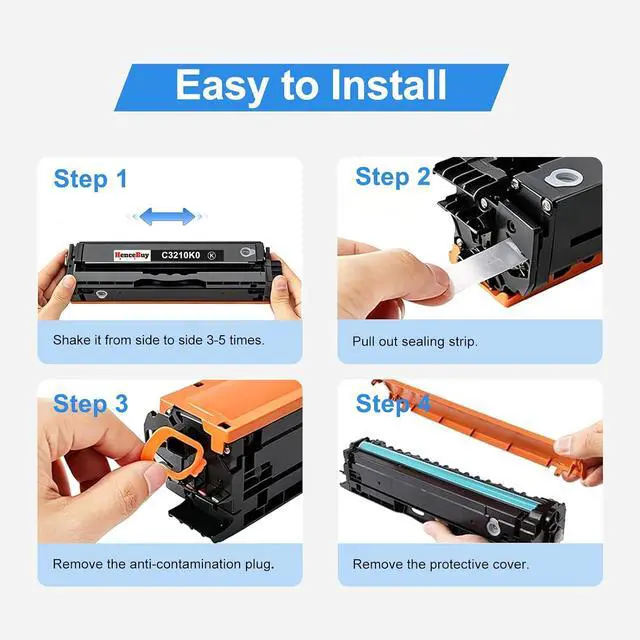 Easy to Install

Step 1

HenceBuy C3210K0 K

Shake it from side to side 3-5 times.

Step 2

Pull out sealing strip.

Step 3

Remove the anti-contamination plug.

Step 4

Remove the protective cover.