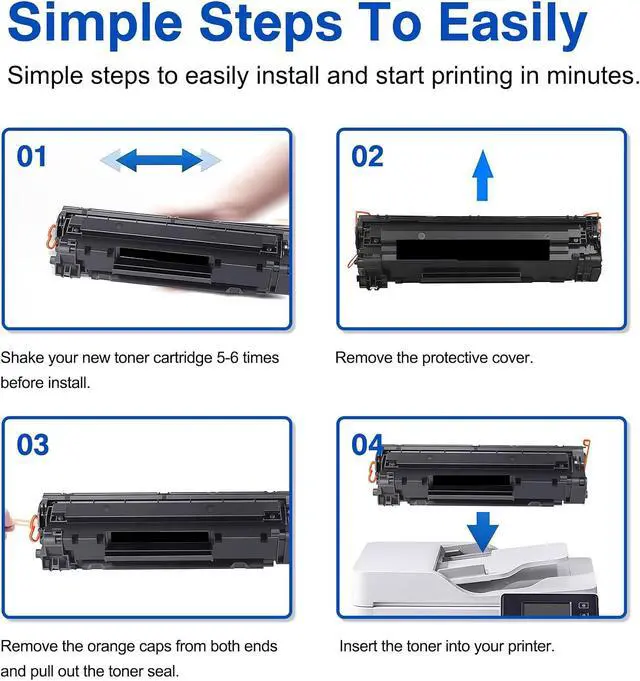 Simple Steps To Easily

Simple steps to easily install and start printing in minutes.

01

Shake your new toner cartridge 5-6 times before install.

02

Remove the protective cover.

03

Remove the orange caps from both ends and pull out the toner seal.

04

Insert the toner into your printer.