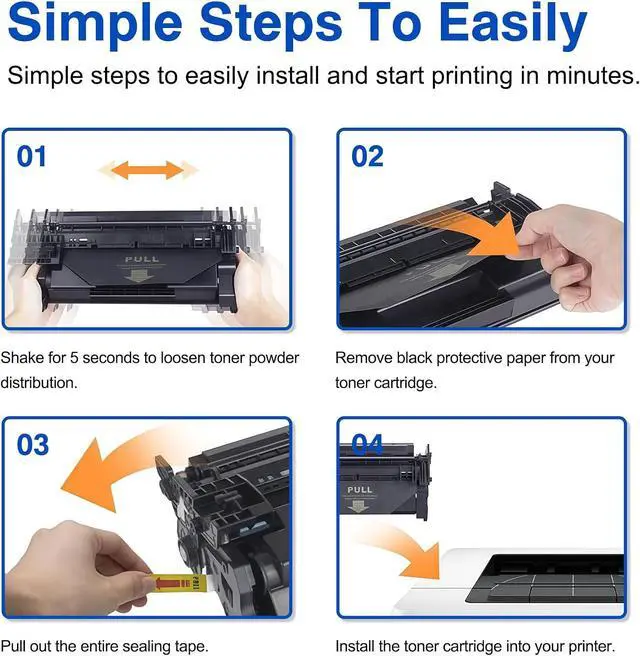 Simple Steps To Easily

Simple steps to easily install and start printing in minutes.

01

PULL

Shake for 5 seconds to loosen toner powder distribution.

02

Remove black protective paper from your toner cartridge.

03

PULL

Pull out the entire sealing tape.

04

PULL

Install the toner cartridge into your printer.