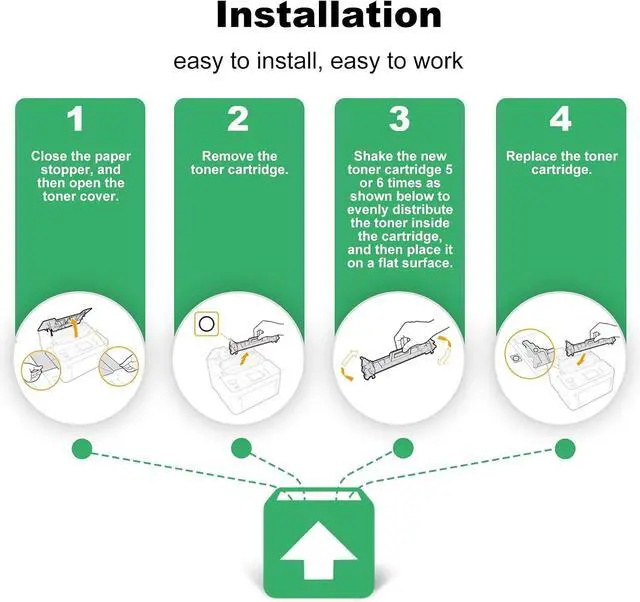 Installation

easy to install, easy to work

1

Close the paper stopper, and then open the toner cover.

2

Remove the toner cartridge.

3

Shake the new toner cartridge 5 or 6 times as shown below to evenly distribute the toner inside the cartridge, and then place it on a flat surface.

4

Replace the toner cartridge.