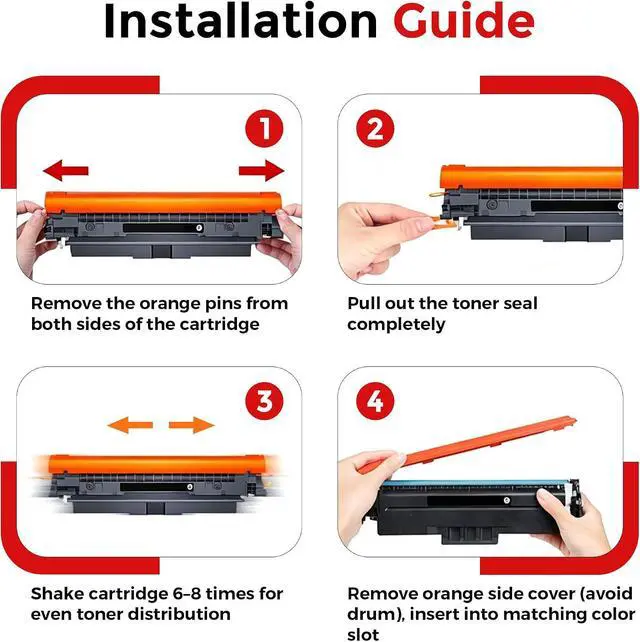 Installation Guide

1

Remove the orange pins from both sides of the cartridge

2

Pull out the toner seal completely

3

Shake cartridge 6–8 times for even toner distribution

4

Remove orange side cover (avoid drum), insert into matching color slot