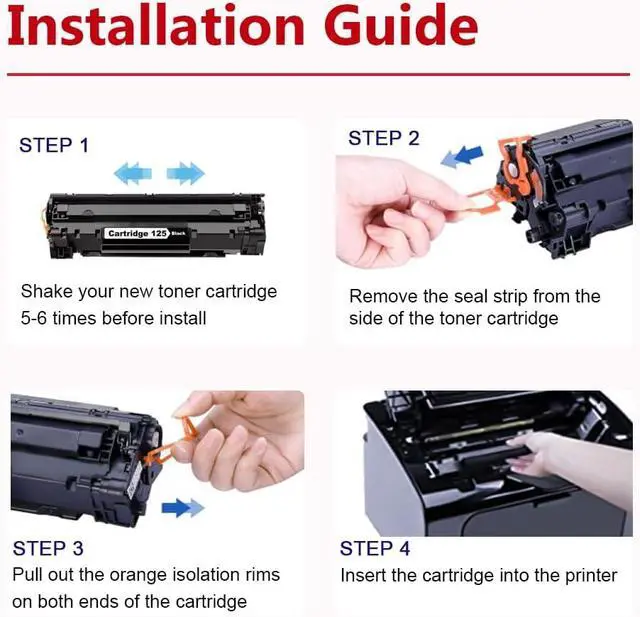 Installation Guide

STEP 1

Cartridge 125 Black

Shake your new toner cartridge 5-6 times before install

STEP 2

Remove the seal strip from the side of the toner cartridge

STEP 3

Pull out the orange isolation rims on both ends of the cartridge

STEP 4

Insert the cartridge into the printer