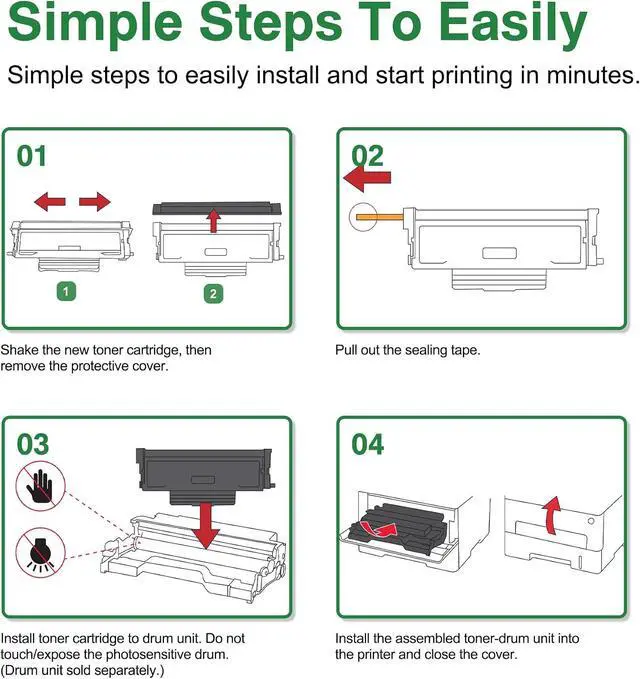 Simple Steps To Easily

Simple steps to easily install and start printing in minutes.

01

1

2

Shake the new toner cartridge, then remove the protective cover.

02

Pull out the sealing tape.

03

Install toner cartridge to drum unit. Do not touch/expose the photosensitive drum. (Drum unit sold separately.)

04

Install the assembled toner-drum unit into the printer and close the cover.