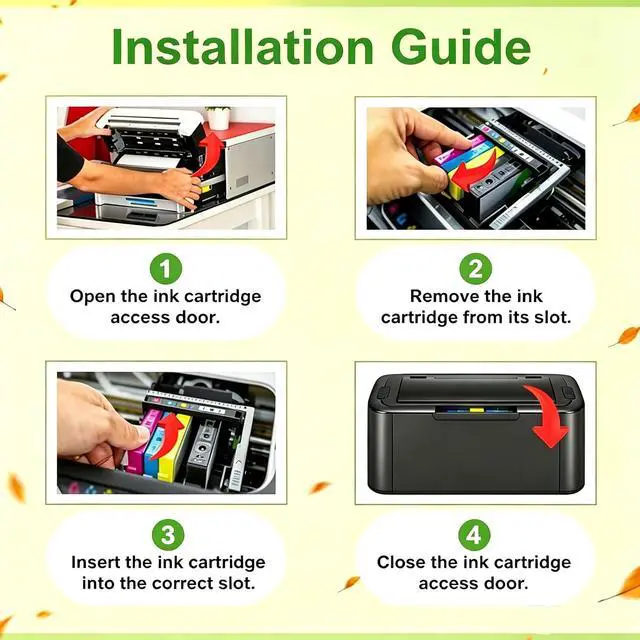 Installation Guide

1
Open the ink cartridge access door.

2
Remove the ink cartridge from its slot.

3
Insert the ink cartridge into the correct slot.

4
Close the ink cartridge access door.