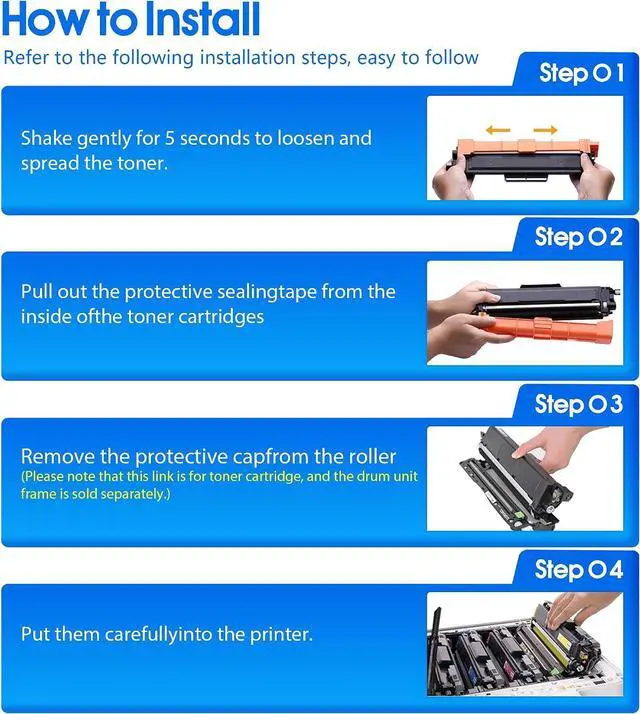 How to Install

Refer to the following installation steps, easy to follow

Step 01

Shake gently for 5 seconds to loosen and spread the toner.

Step 02

Pull out the protective sealingtape from the inside ofthe toner cartridges

Step 03

Remove the protective capfrom the roller
(Please note that this link is for toner cartridge, and the drum unit frame is sold separately.)

Step 04

Put them carefullyinto the printer.