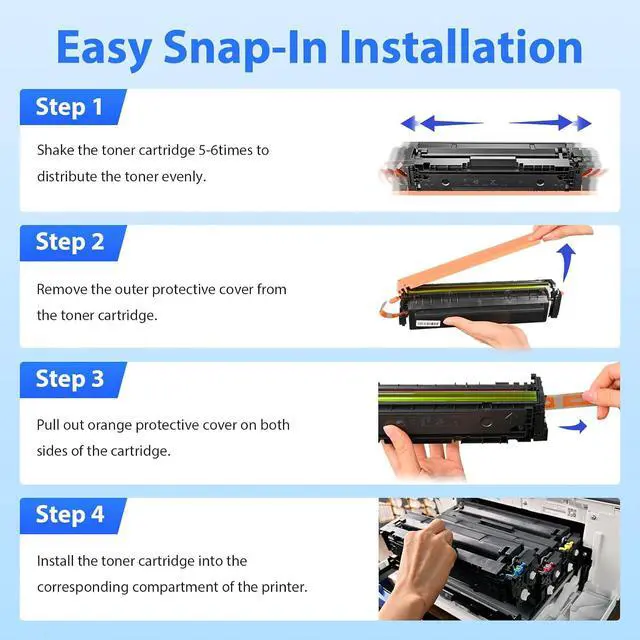 Easy Snap-In Installation

Step 1

Shake the toner cartridge 5-6times to distribute the toner evenly.

Step 2

Remove the outer protective cover from the toner cartridge.

Step 3

Pull out orange protective cover on both sides of the cartridge.

Step 4

Install the toner cartridge into the corresponding compartment of the printer.