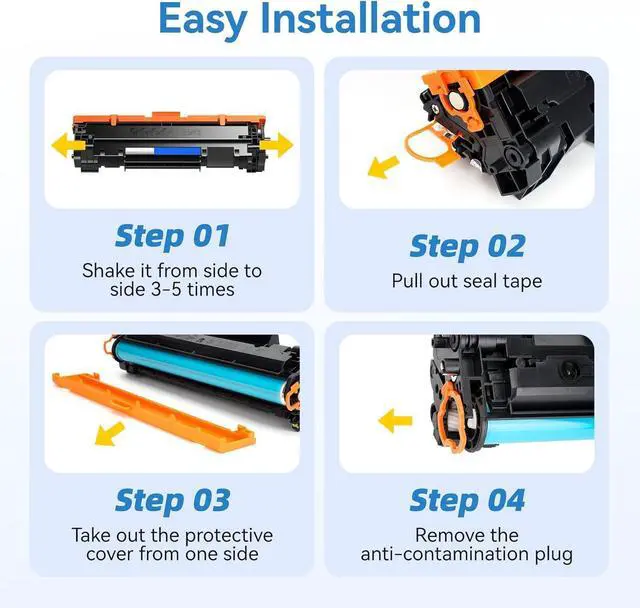 Easy Installation

Step 01
Shake it from side to side 3-5 times

Step 02
Pull out seal tape

Step 03
Take out the protective cover from one side

Step 04
Remove the anti-contamination plug