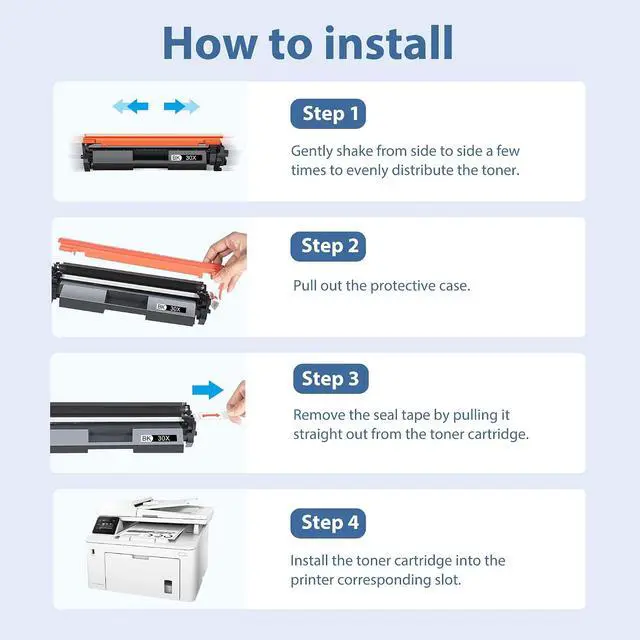 How to install

BK 30X

Step 1

Gently shake from side to side a few times to evenly distribute the toner.

BK 30X

Step 2

Pull out the protective case.

BK 30X

Step 3

Remove the seal tape by pulling it straight out from the toner cartridge.

Step 4

Install the toner cartridge into the printer corresponding slot.