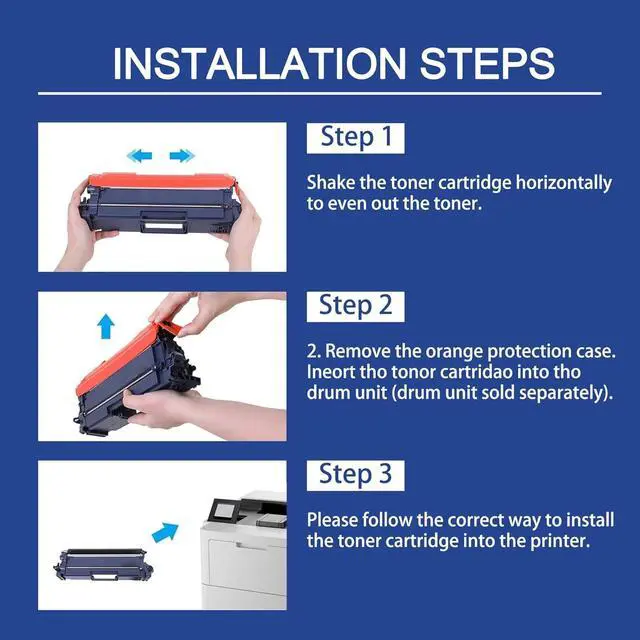 INSTALLATION STEPS

Step 1

Shake the toner cartridge horizontally to even out the toner.

Step 2

2. Remove the orange protection case. Ineort tho tonor cartridao into tho drum unit (drum unit sold separately).

Step 3

Please follow the correct way to install the toner cartridge into the printer.