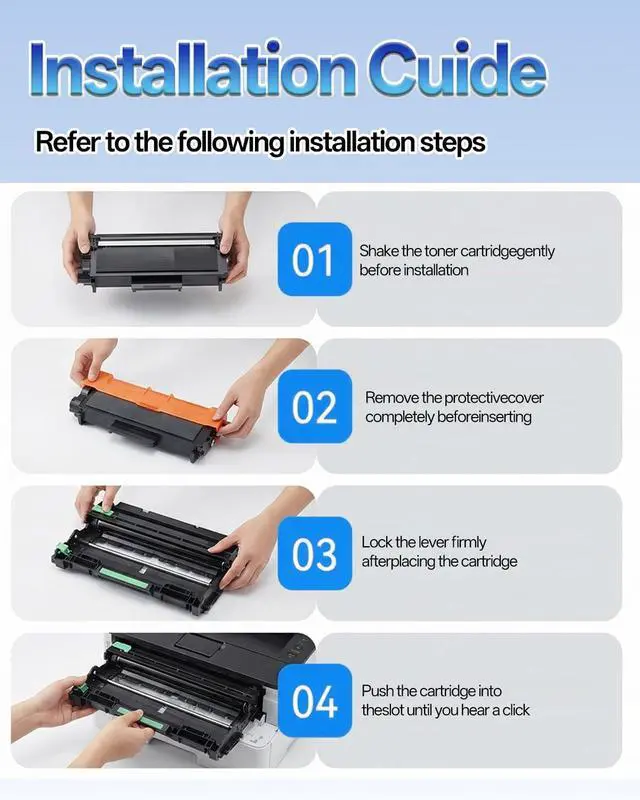 Installation Cuide

Refer to the following installation steps

01

Shake the toner cartridgegently before installation

02

Remove the protectivecover completely beforeinserting

03

Lock the lever firmly afterplacing the cartridge

04

Push the cartridge into theslot until you hear a click