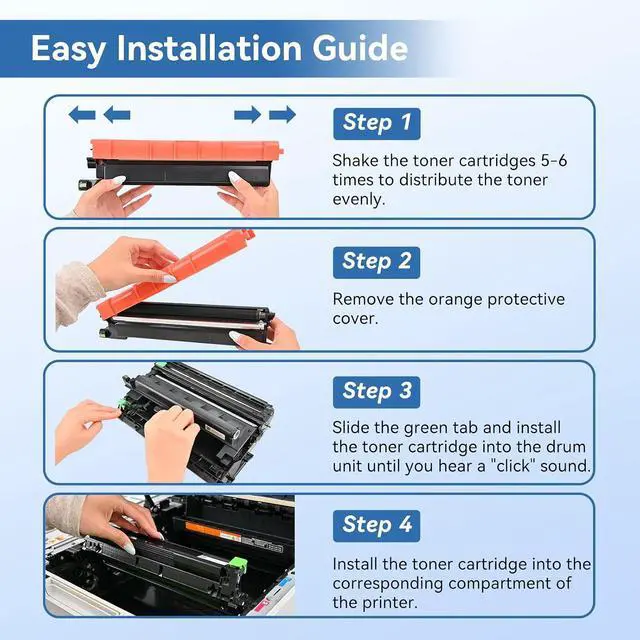 Easy Installation Guide

Step 1

Shake the toner cartridges 5-6 times to distribute the toner evenly.

Step 2

Remove the orange protective cover.

Step 3

Slide the green tab and install the toner cartridge into the drum unit until you hear a "click" sound.

Step 4

Install the toner cartridge into the corresponding compartment of the printer.