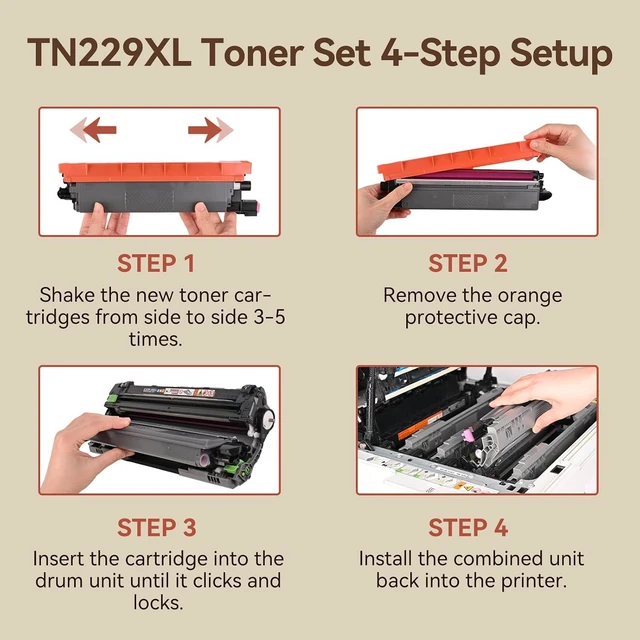 TN229XL Toner Set 4-Step Setup

STEP 1

Shake the new toner cartridges from side to side 3-5 times.

STEP 2

Remove the orange protective cap.

STEP 3

Insert the cartridge into the drum unit until it clicks and locks.

STEP 4

Install the combined unit back into the printer.