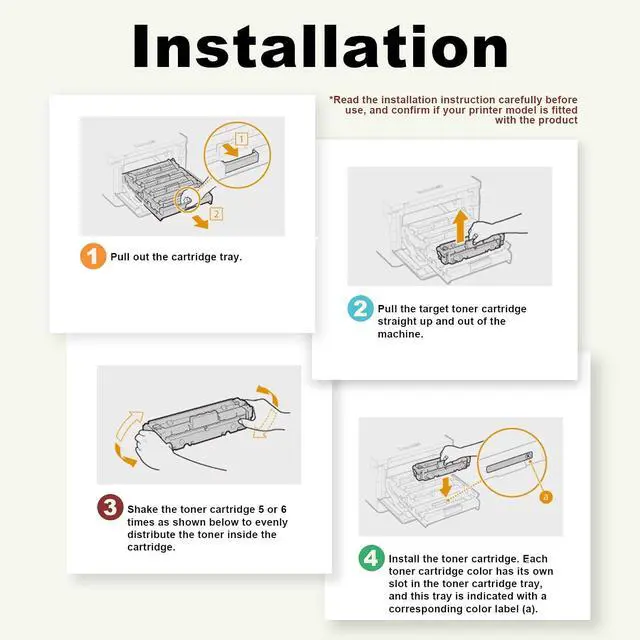 Installation

*Read the installation instruction carefully before use, and confirm if your printer model is fitted with the product

1
2

1 Pull out the cartridge tray.

2 Pull the target toner cartridge straight up and out of the machine.

3 Shake the toner cartridge 5 or 6 times as shown below to evenly distribute the toner inside the cartridge.

a

4 Install the toner cartridge. Each toner cartridge color has its own slot in the toner cartridge tray, and this tray is indicated with a corresponding color label (a).