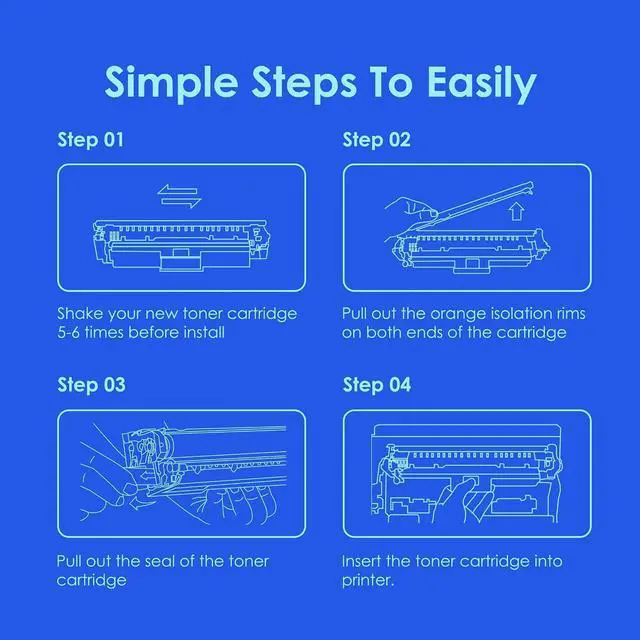 Simple Steps To Easily

Step 01

Shake your new toner cartridge 5-6 times before install

Step 02

Pull out the orange isolation rims on both ends of the cartridge

Step 03

Pull out the seal of the toner cartridge

Step 04

Insert the toner cartridge into printer.