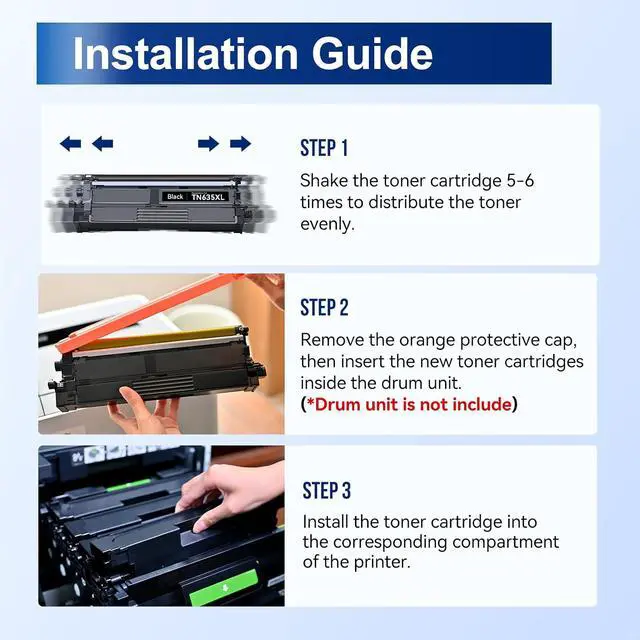 Installation Guide

Black TN635XL

STEP 1

Shake the toner cartridge 5-6 times to distribute the toner evenly.

STEP 2

Remove the orange protective cap, then insert the new toner cartridges inside the drum unit.
(*Drum unit is not include)

STEP 3

Install the toner cartridge into the corresponding compartment of the printer.