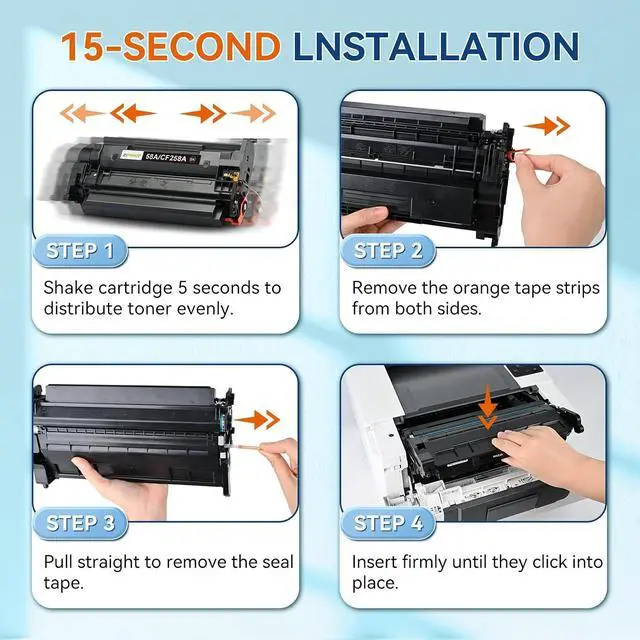 15-SECOND LNSTALLATION

58A/CF258A

STEP 1

Shake cartridge 5 seconds to distribute toner evenly.

STEP 2

Remove the orange tape strips from both sides.

STEP 3

Pull straight to remove the seal tape.

STEP 4

Insert firmly until they click into place.