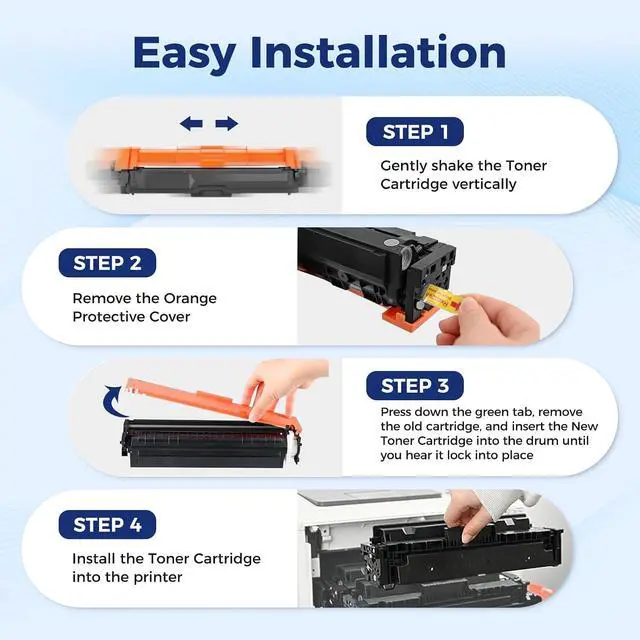 Easy Installation

STEP 1

Gently shake the Toner Cartridge vertically

STEP 2

Remove the Orange Protective Cover

STEP 3

Press down the green tab, remove the old cartridge, and insert the New Toner Cartridge into the drum until you hear it lock into place

STEP 4

Install the Toner Cartridge into the printer