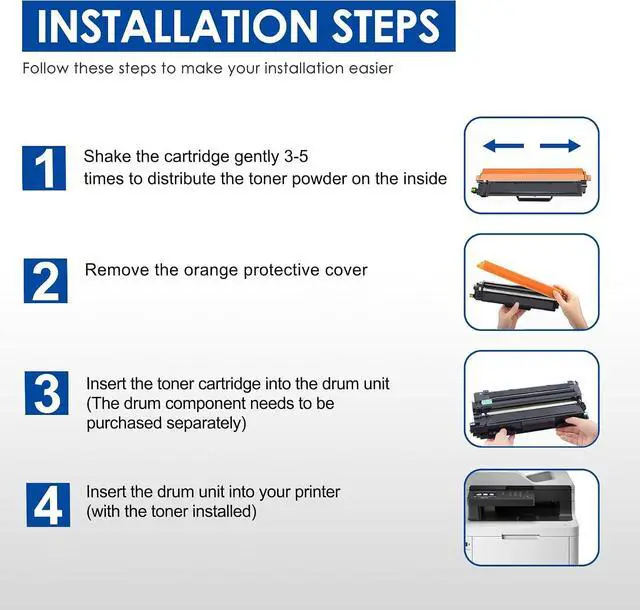 INSTALLATION STEPS

Follow these steps to make your installation easier

1

Shake the cartridge gently 3-5 times to distribute the toner powder on the inside

2

Remove the orange protective cover

3

Insert the toner cartridge into the drum unit (The drum component needs to be purchased separately)

4

Insert the drum unit into your printer (with the toner installed)