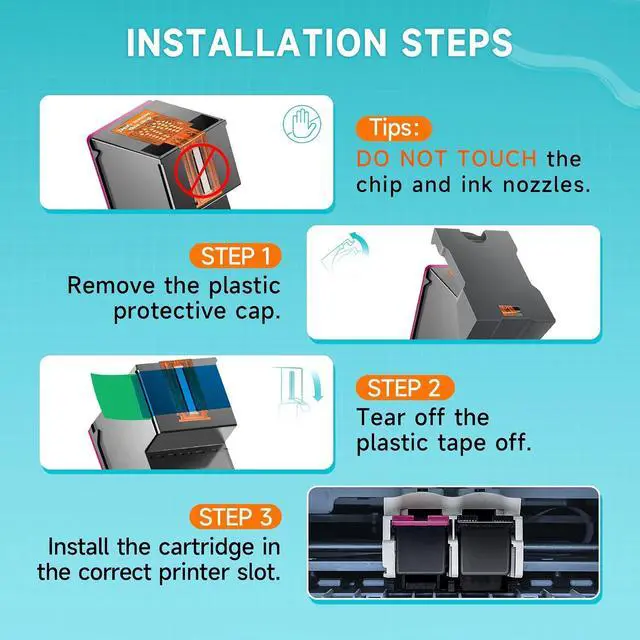 INSTALLATION STEPS

Tips:
DO NOT TOUCH the chip and ink nozzles.

STEP 1
Remove the plastic protective cap.

STEP 2
Tear off the plastic tape off.

STEP 3
Install the cartridge in the correct printer slot.