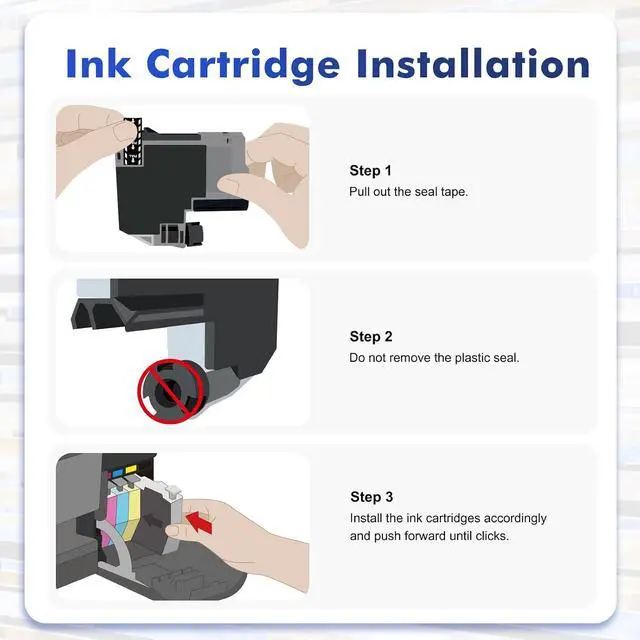 Ink Cartridge Installation

Step 1
Pull out the seal tape.

Step 2
Do not remove the plastic seal.

Step 3
Install the ink cartridges accordingly and push forward until clicks.