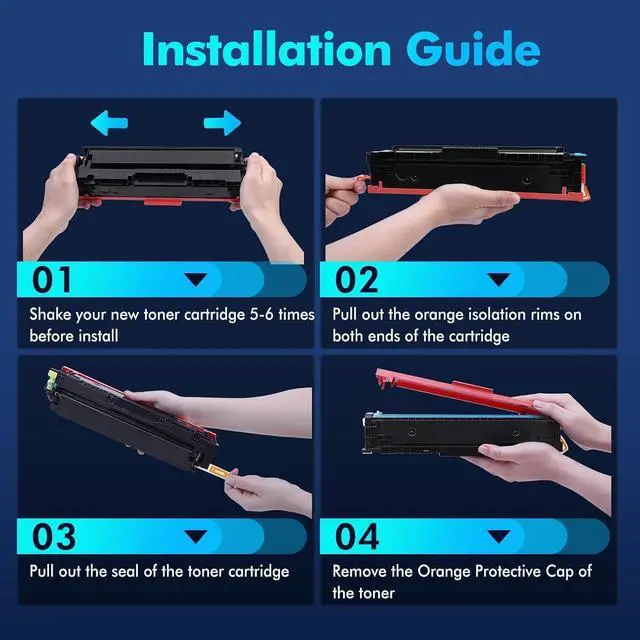 Installation Guide

01

Shake your new toner cartridge 5-6 times before install

02

Pull out the orange isolation rims on both ends of the cartridge

03

Pull out the seal of the toner cartridge

04

Remove the Orange Protective Cap of the toner