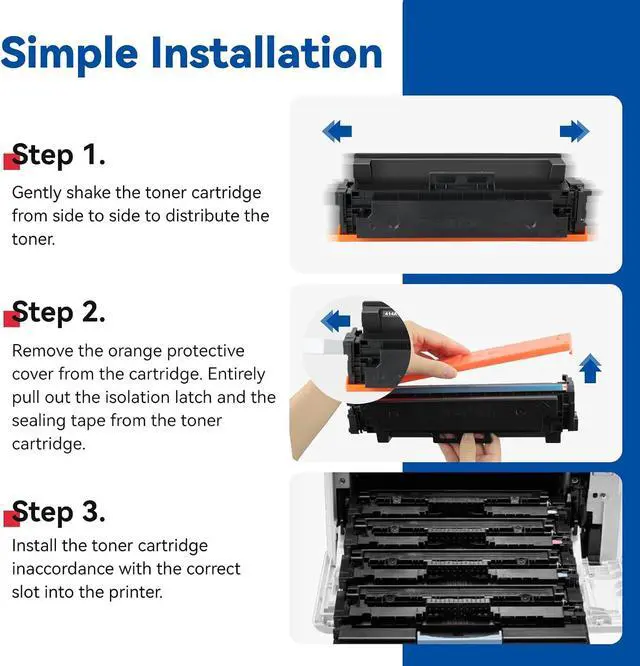 Simple Installation

Step 1.

Gently shake the toner cartridge from side to side to distribute the toner.

Step 2.

Remove the orange protective cover from the cartridge. Entirely pull out the isolation latch and the sealing tape from the toner cartridge.

Step 3.

Install the toner cartridge inaccordance with the correct slot into the printer.