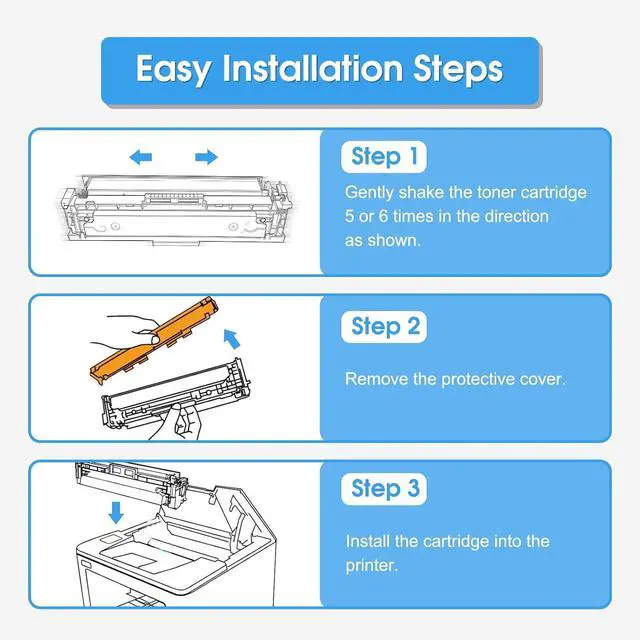 Easy Installation Steps

Step 1

Gently shake the toner cartridge 5 or 6 times in the direction as shown.

Step 2

Remove the protective cover.

Step 3

Install the cartridge into the printer.