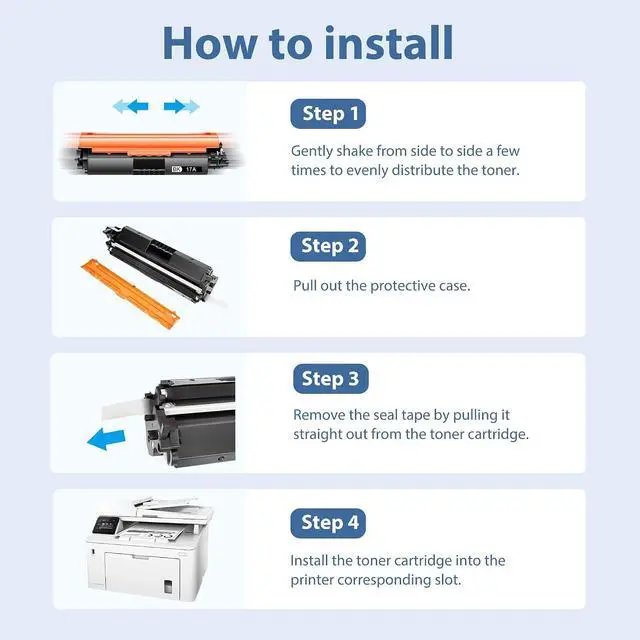 How to install

BK 17A

Step 1

Gently shake from side to side a few times to evenly distribute the toner.

Step 2

Pull out the protective case.

Step 3

Remove the seal tape by pulling it straight out from the toner cartridge.

Step 4

Install the toner cartridge into the printer corresponding slot.