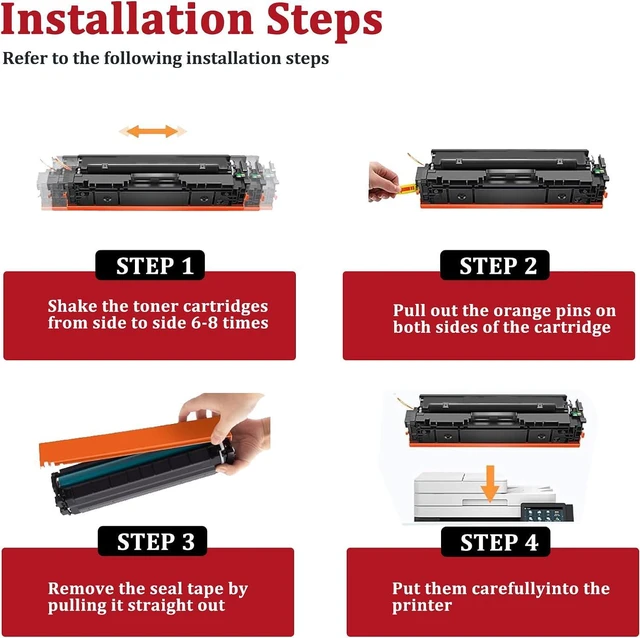 Installation Steps

Refer to the following installation steps

STEP 1

Shake the toner cartridges from side to side 6-8 times

STEP 2

Pull out the orange pins on both sides of the cartridge

STEP 3

Remove the seal tape by pulling it straight out

STEP 4

Put them carefullyinto the printer