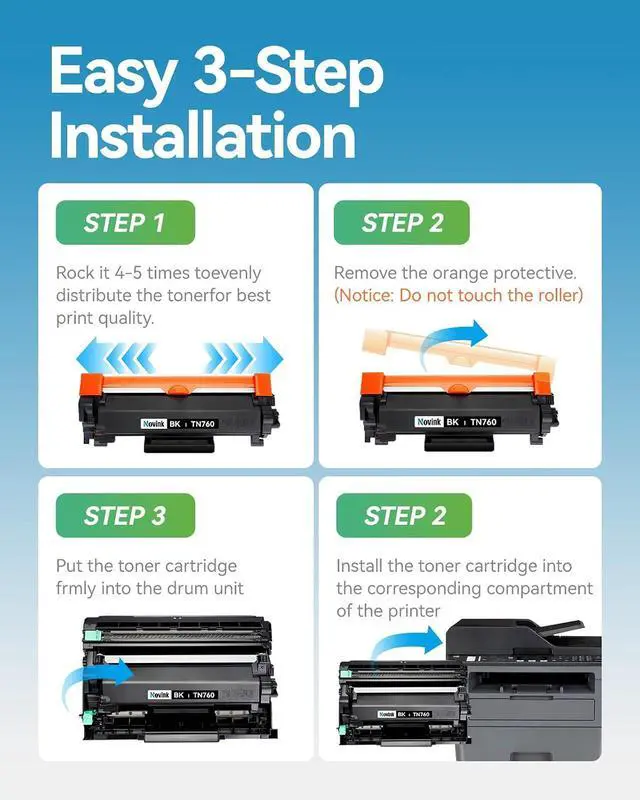 Easy 3-Step Installation

STEP 1

Rock it 4-5 times toevenly distribute the tonerfor best print quality.

Novink BK TN760

STEP 2

Remove the orange protective. (Notice: Do not touch the roller)

Novink BK TN760

STEP 3

Put the toner cartridge frmly into the drum unit

Novink BK TN760

STEP 2

Install the toner cartridge into the corresponding compartment of the printer

Novink BK TN760