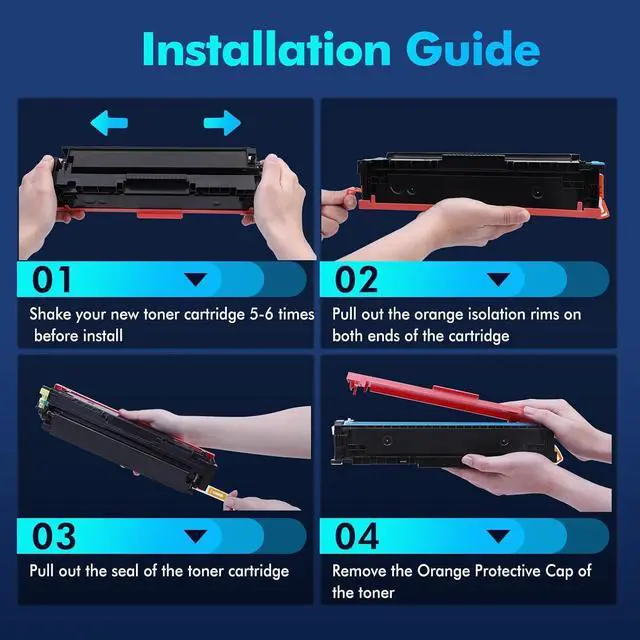 Installation Guide

01

Shake your new toner cartridge 5-6 times before install

02

Pull out the orange isolation rims on both ends of the cartridge

03

Pull out the seal of the toner cartridge

04

Remove the Orange Protective Cap of the toner