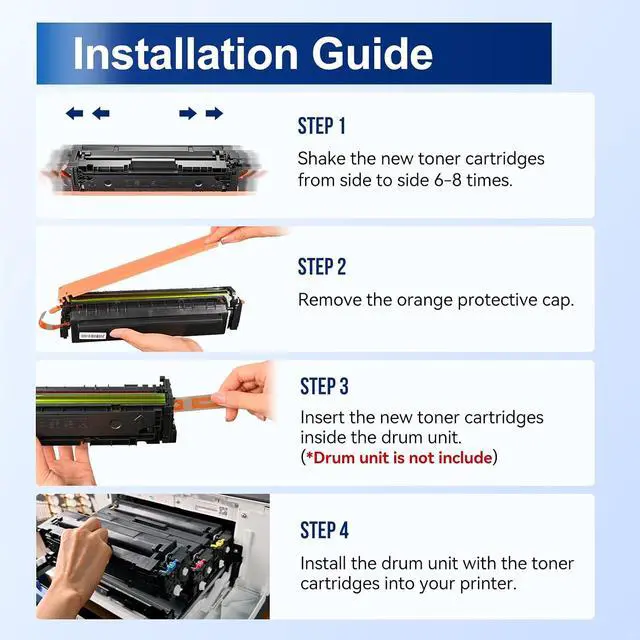 Installation Guide

STEP 1

Shake the new toner cartridges from side to side 6-8 times.

STEP 2

Remove the orange protective cap.

STEP 3

Insert the new toner cartridges inside the drum unit.
(*Drum unit is not include)

STEP 4

Install the drum unit with the toner cartridges into your printer.