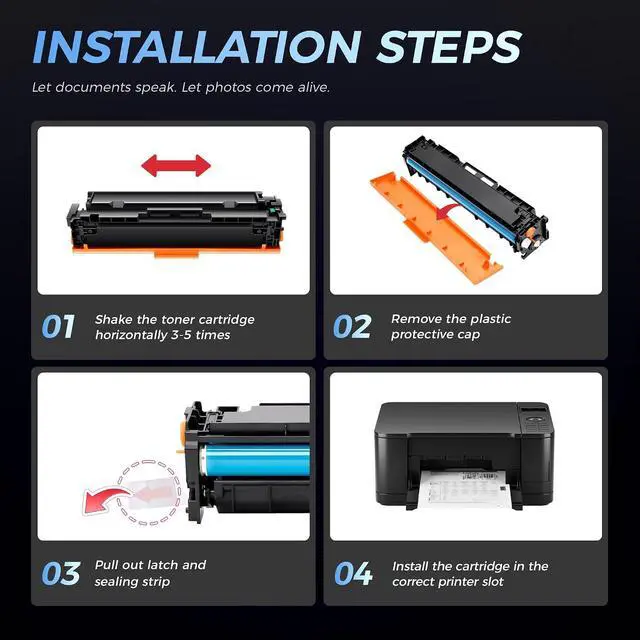 INSTALLATION STEPS

Let documents speak. Let photos come alive.

01 Shake the toner cartridge horizontally 3-5 times

02 Remove the plastic protective cap

03 Pull out latch and sealing strip

04 Install the cartridge in the correct printer slot