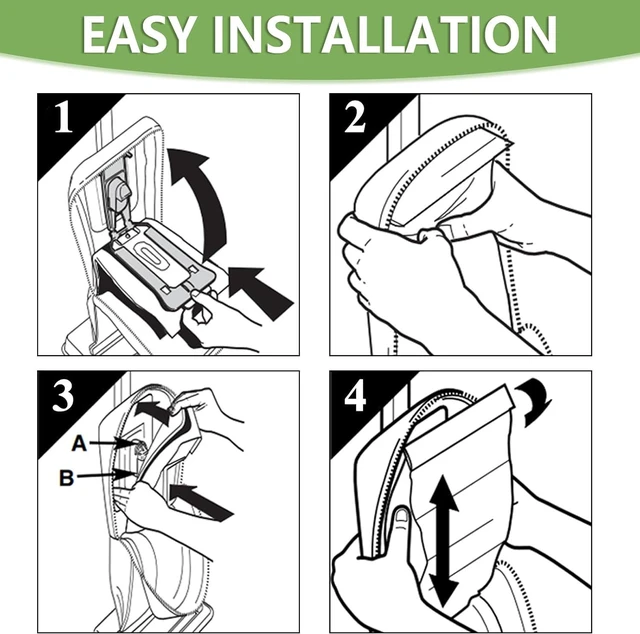 EASY INSTALLATION

1

2

3

A

B

4