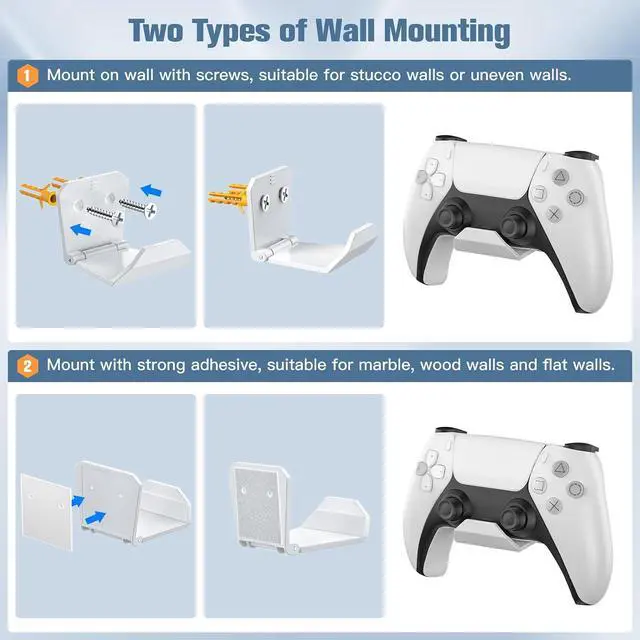 Two Types of Wall Mounting

1 Mount on wall with screws, suitable for stucco walls or uneven walls.

2 Mount with strong adhesive, suitable for marble, wood walls and flat walls.