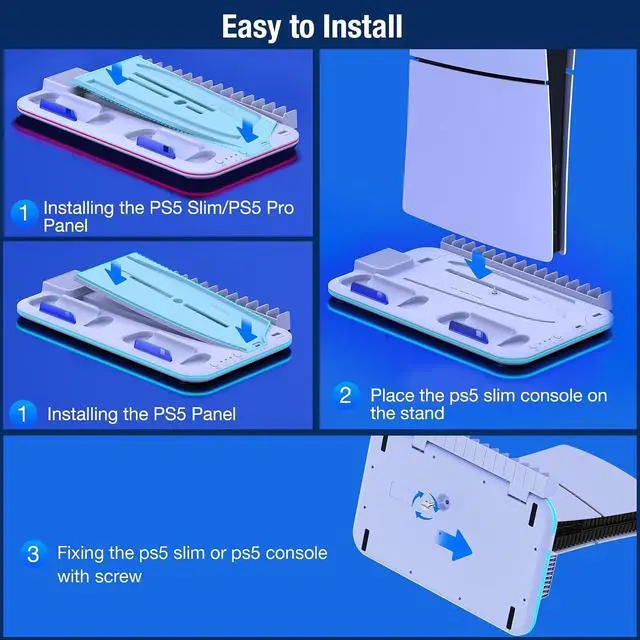 Easy to Install

1 Installing the PS5 Slim/PS5 Pro Panel

1 Installing the PS5 Panel

2 Place the ps5 slim console on the stand

3 Fixing the ps5 slim or ps5 console with screw