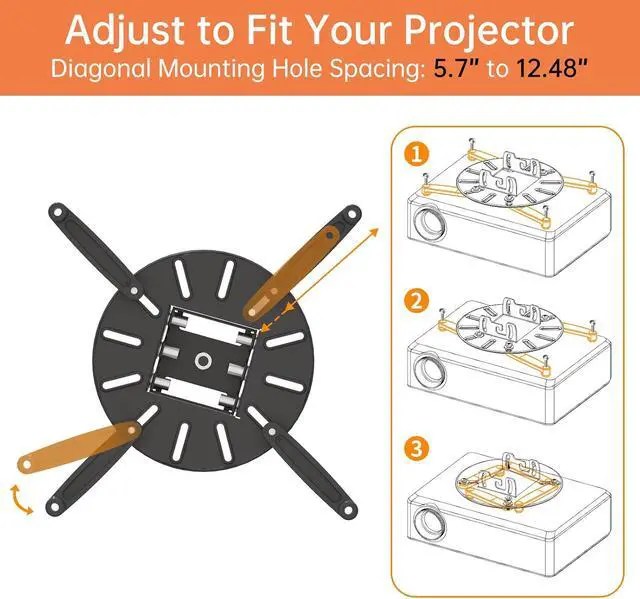 Adjust to Fit Your Projector
Diagonal Mounting Hole Spacing: 5.7" to 12.48"

1

2

3