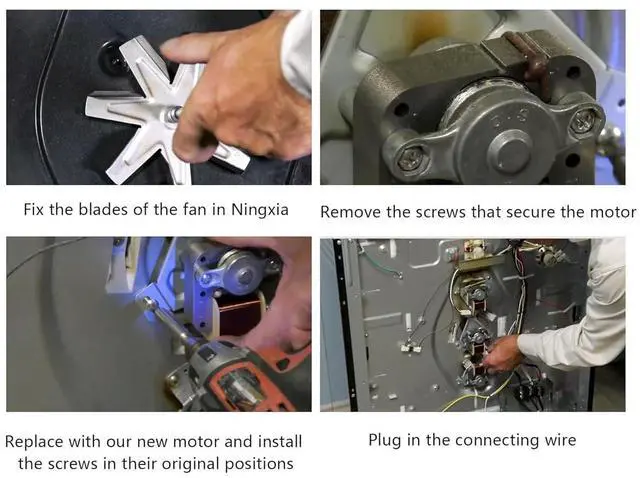 Fix the blades of the fan in Ningxia

Remove the screws that secure the motor

Replace with our new motor and install the screws in their original positions

Plug in the connecting wire