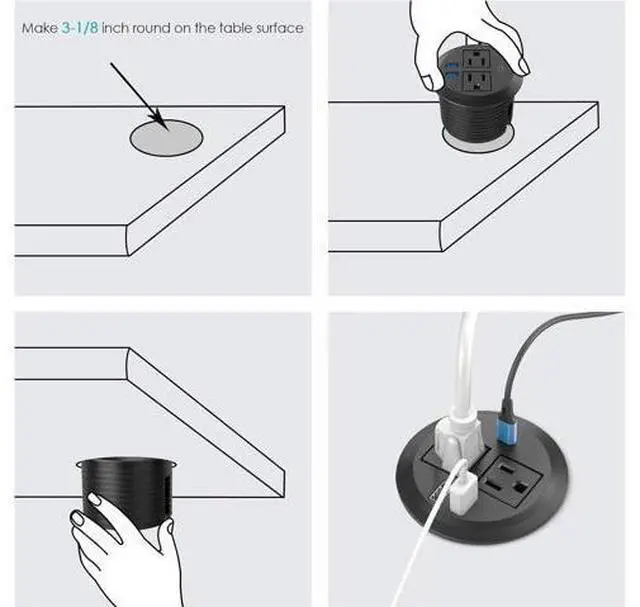 Make 3-1/8 inch round on the table surface